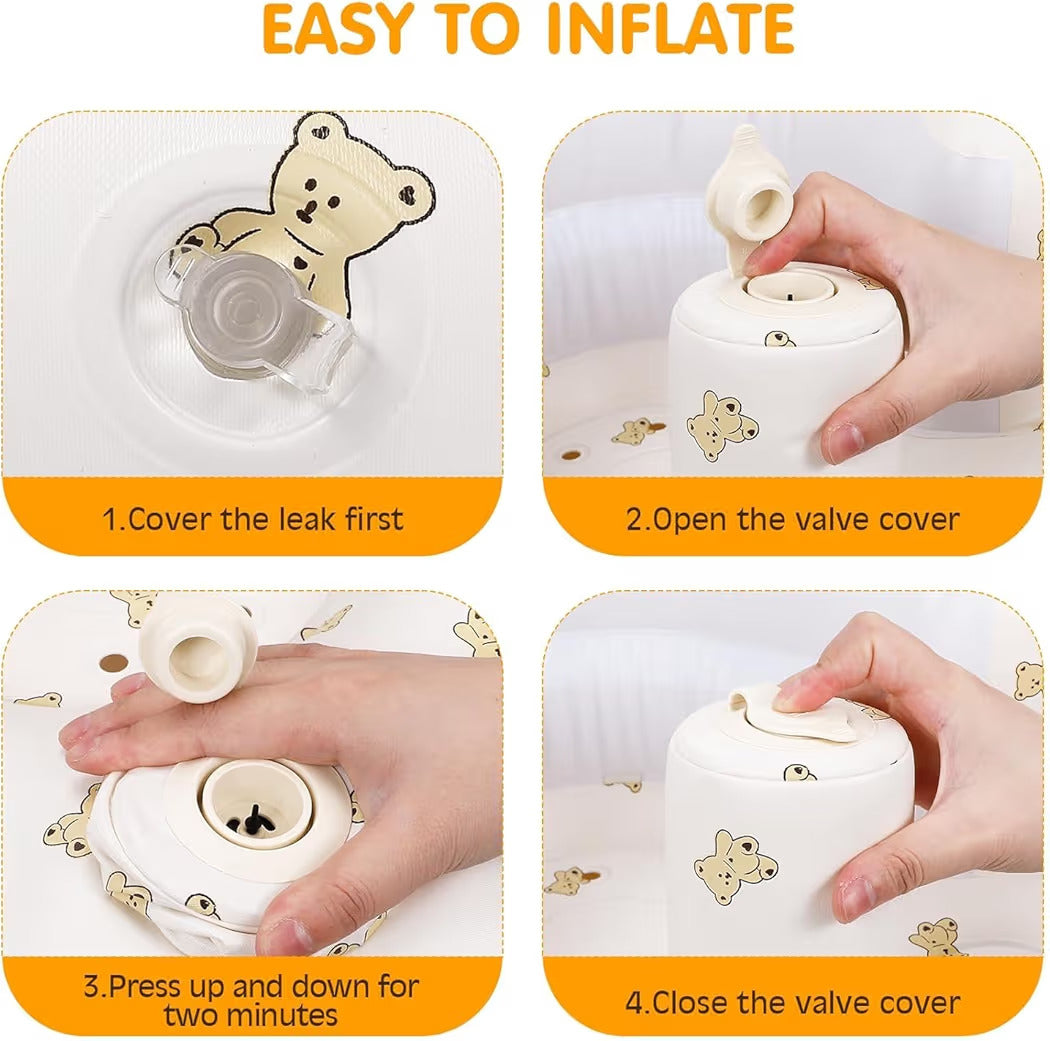 EASY TO INFLATE

1.Cover the leak first

2.Open the valve cover

3.Press up and down for two minutes

4.Close the valve cover