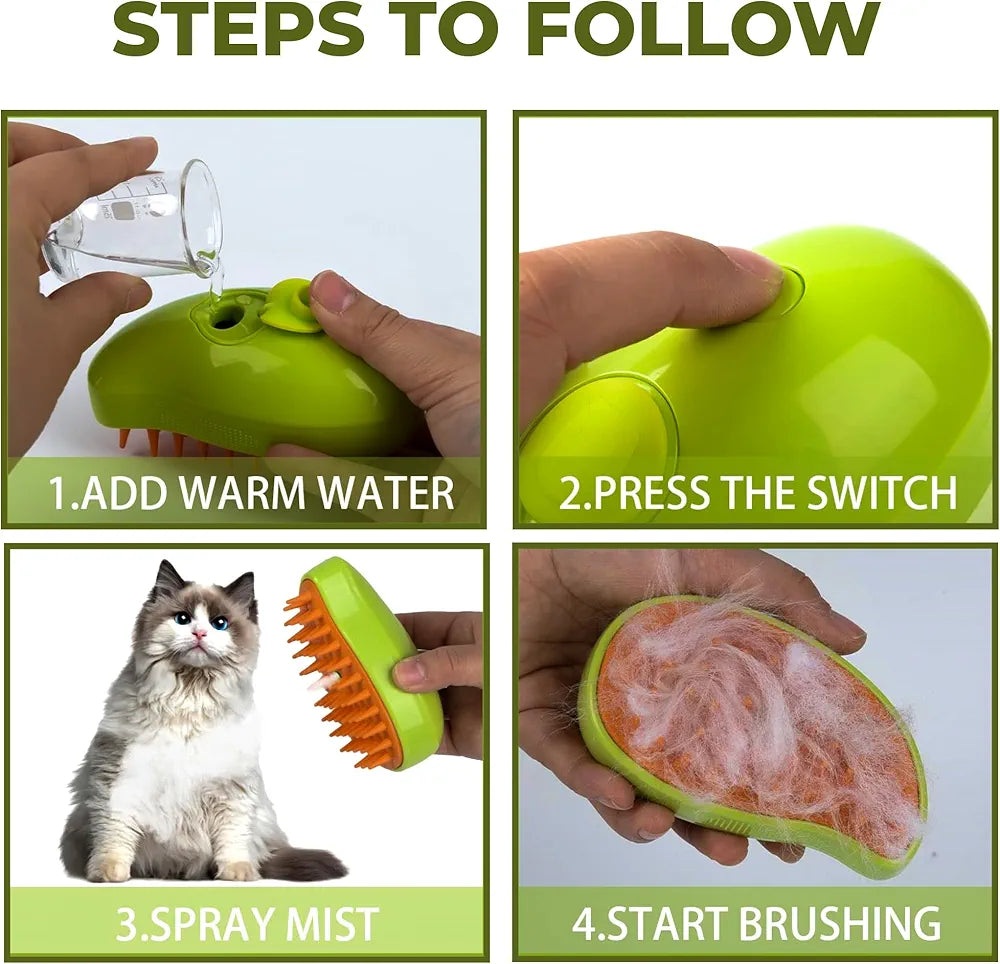 STEPS TO FOLLOW

1.ADD WARM WATER

2.PRESS THE SWITCH

3.SPRAY MIST

4.START BRUSHING